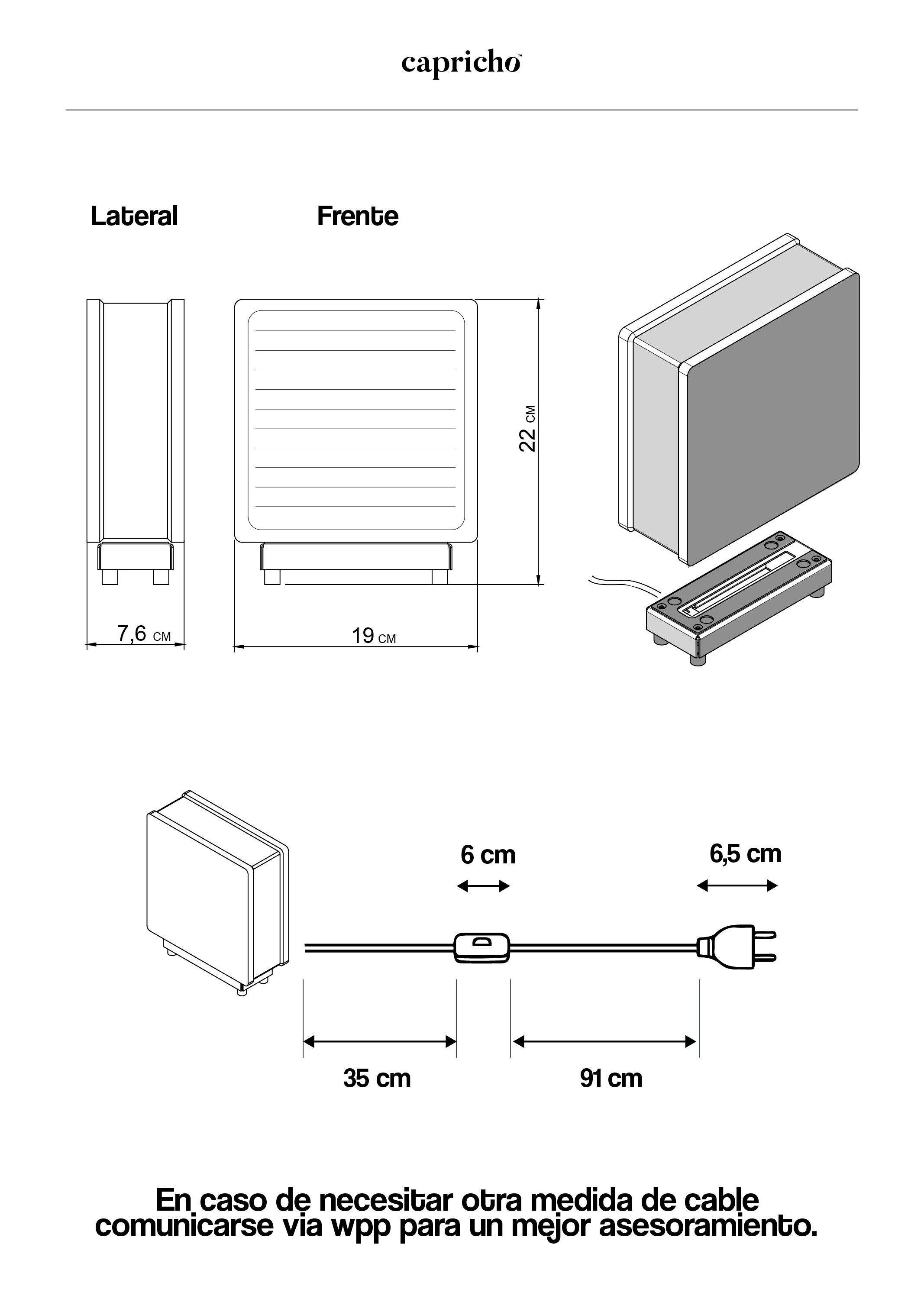 capricho

Lateral

Frente

22 CM

7,6 CM

19 CM

6 cm

6,5 cm

35 cm

91 cm

En caso de necesitar otra medida de cable comunicarse via wpp para un mejor asesoramiento.